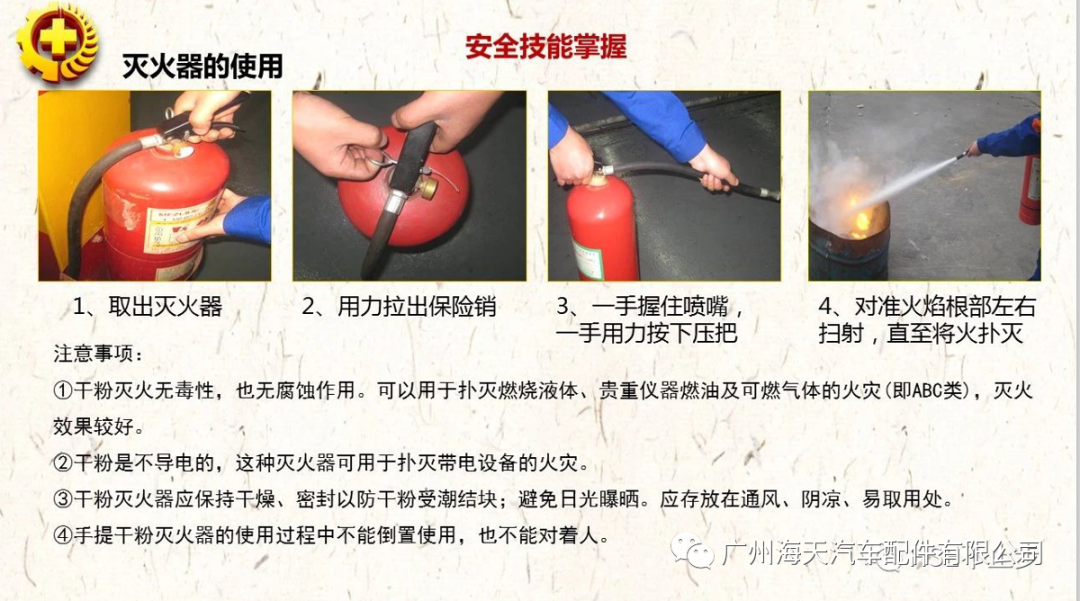 灭火器的使用

安全技能掌握

1、取出灭火器

2、用力拉出保险销

3、一手握住喷嘴，一手用力按下压把

4、对准火焰根部左右扫射，直至将火扑灭

注意事项：

①干粉灭火无毒性，也无腐蚀作用。可以用于扑灭燃烧液体、贵重仪器燃油及可燃气体的火灾(即ABC类)，灭火效果较好。

②干粉是不导电的，这种灭火器可用于扑灭带电设备的火灾。

③干粉灭火器应保持干燥、密封以防干粉受潮结块；避免日光曝晒。应存放在通风、阴凉、易取用处。

④手提干粉灭火器的使用过程中不能倒置使用，也不能对着人。

广州海天汽车配件有限公司